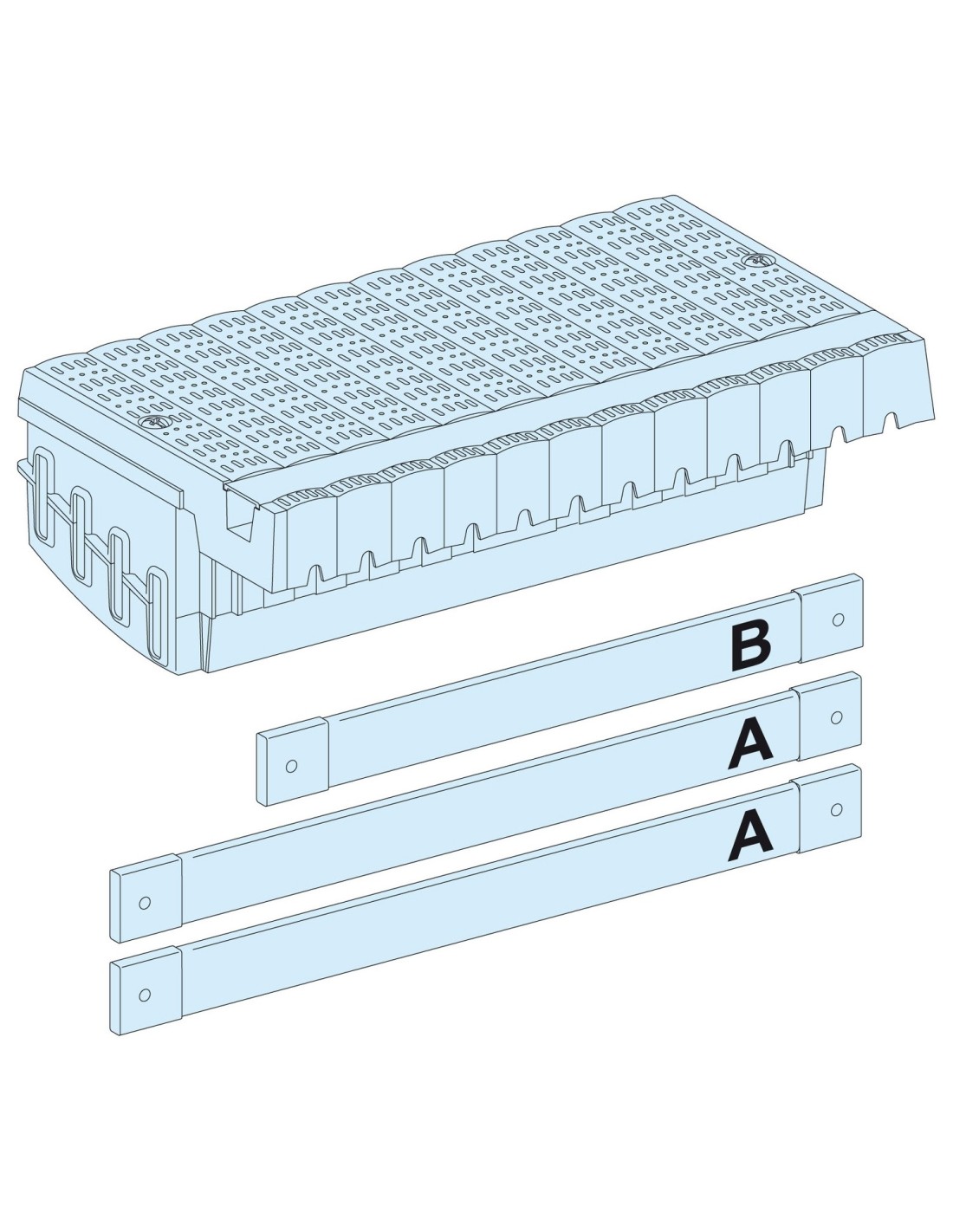 B
A
A