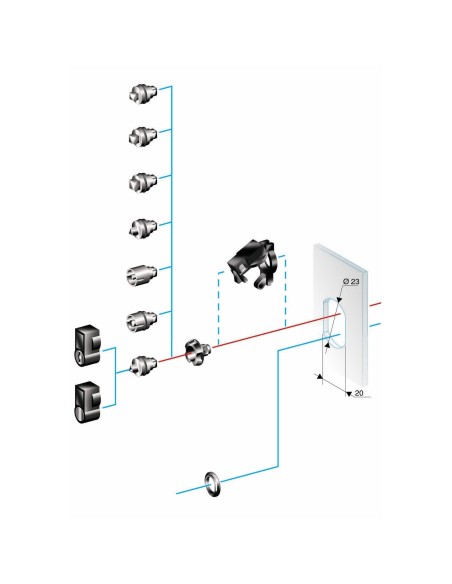 Ø 23

20