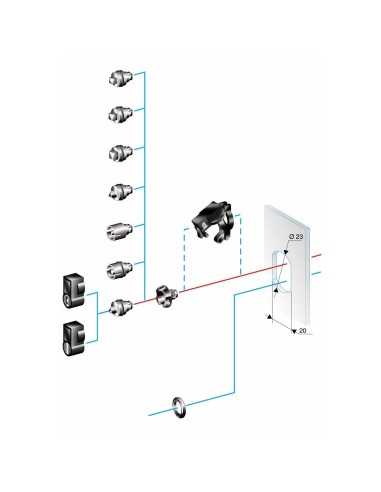 Ø 23

20