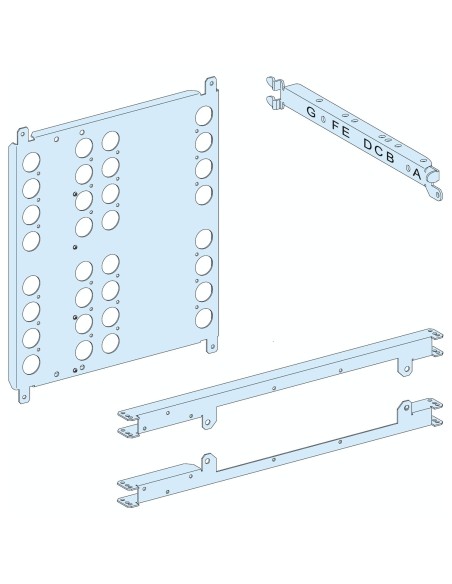 G FE DCB A