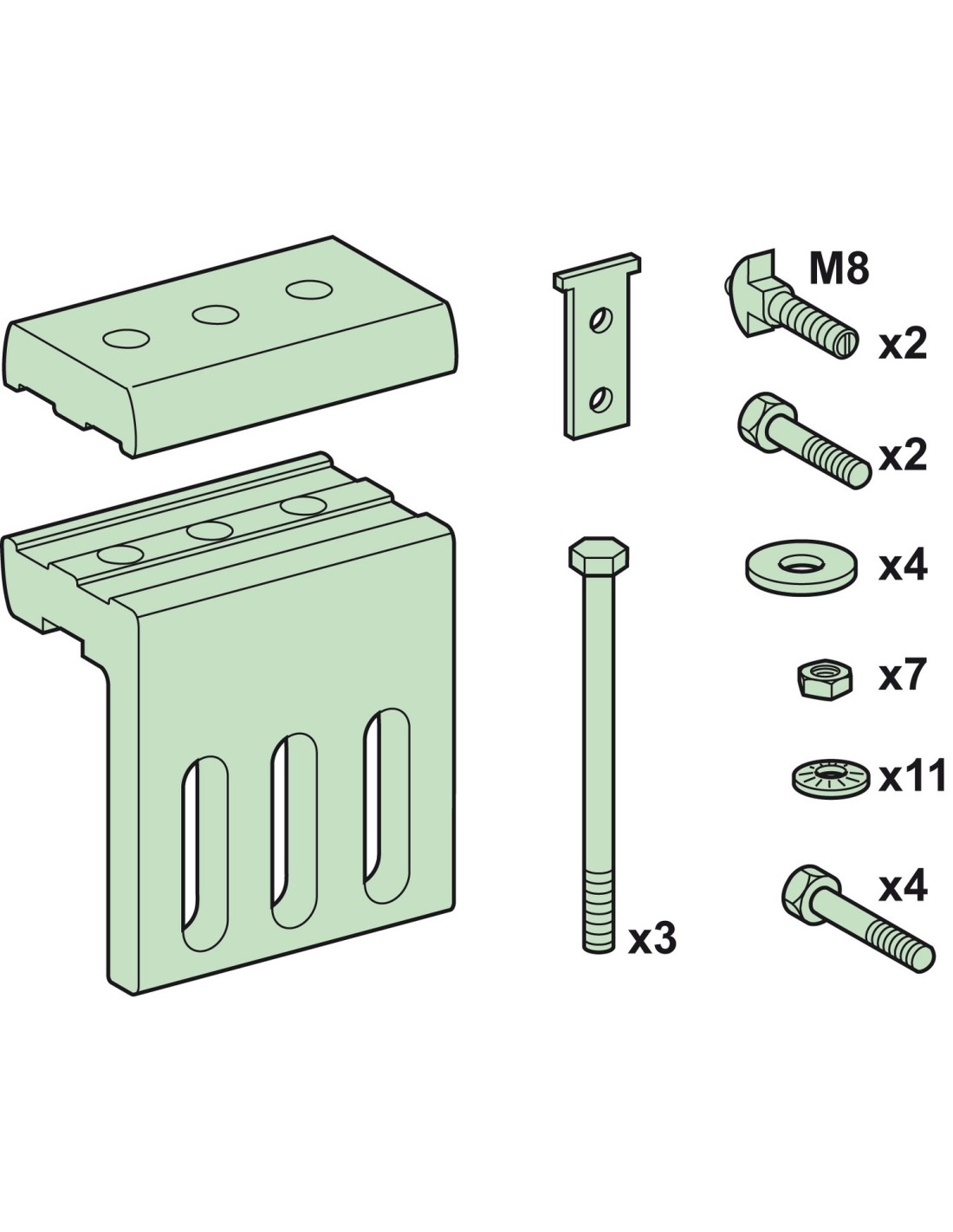 M8
x2
x2
x4
x7
x11
x4
x3